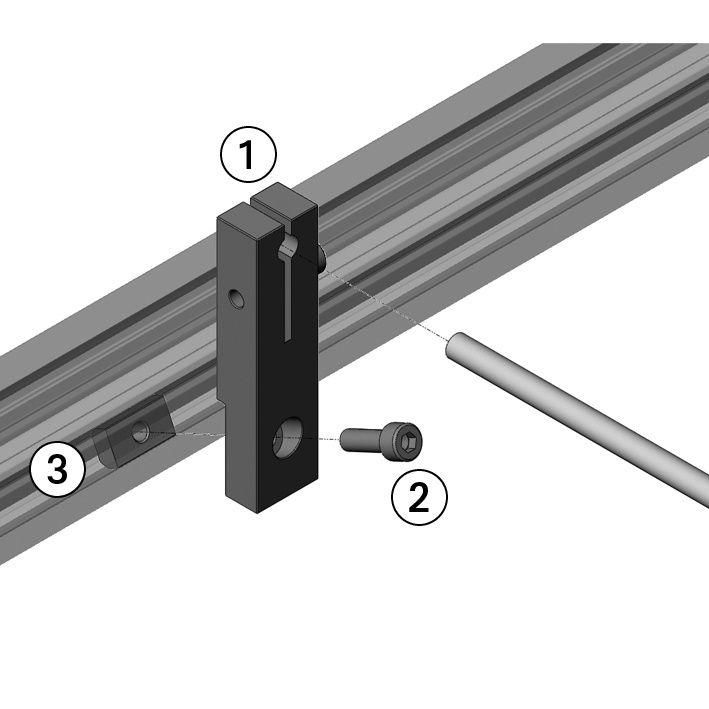 1
3
2